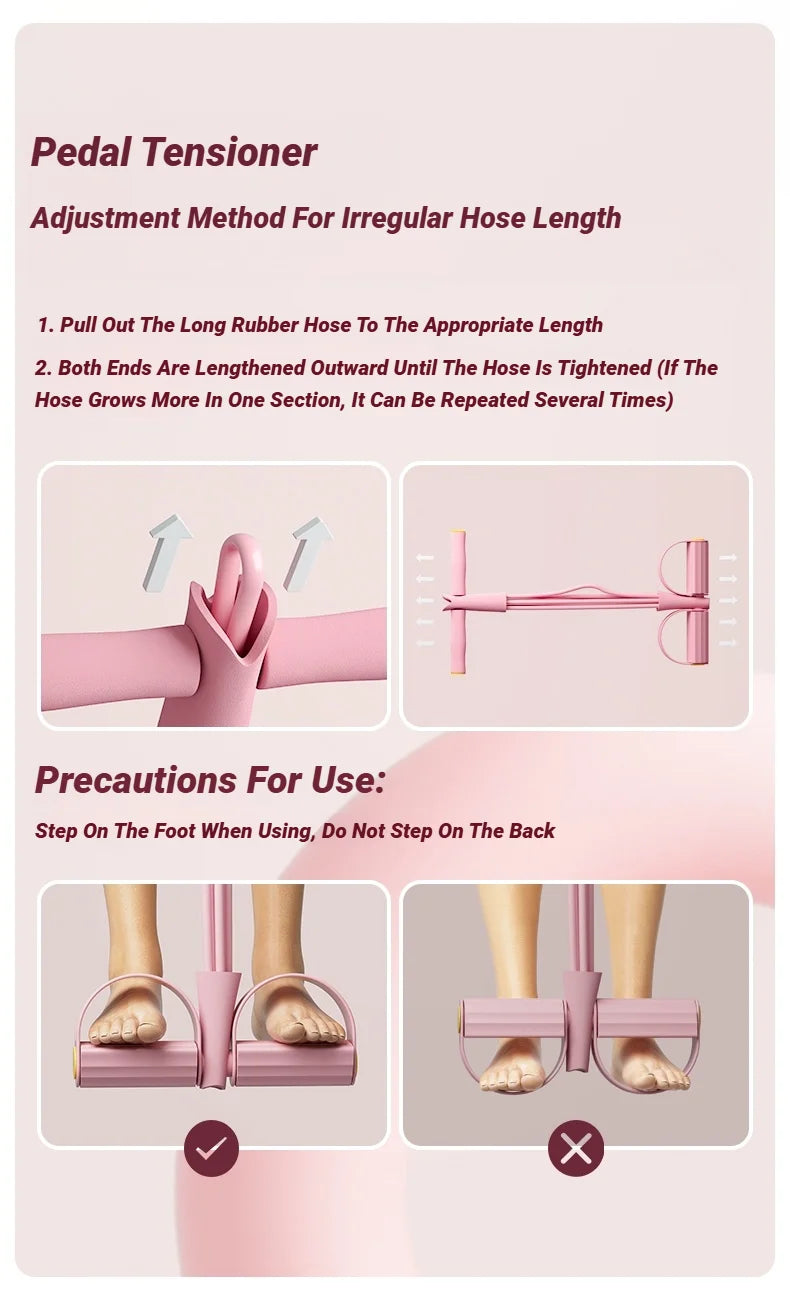 Pedal Tensioner

Adjustment Method For Irregular Hose Length

1. Pull Out The Long Rubber Hose To The Appropriate Length

2. Both Ends Are Lengthened Outward Until The Hose Is Tightened (If The Hose Grows More In One Section, It Can Be Repeated Several Times)

Precautions For Use:

Step On The Foot When Using, Do Not Step On The Back